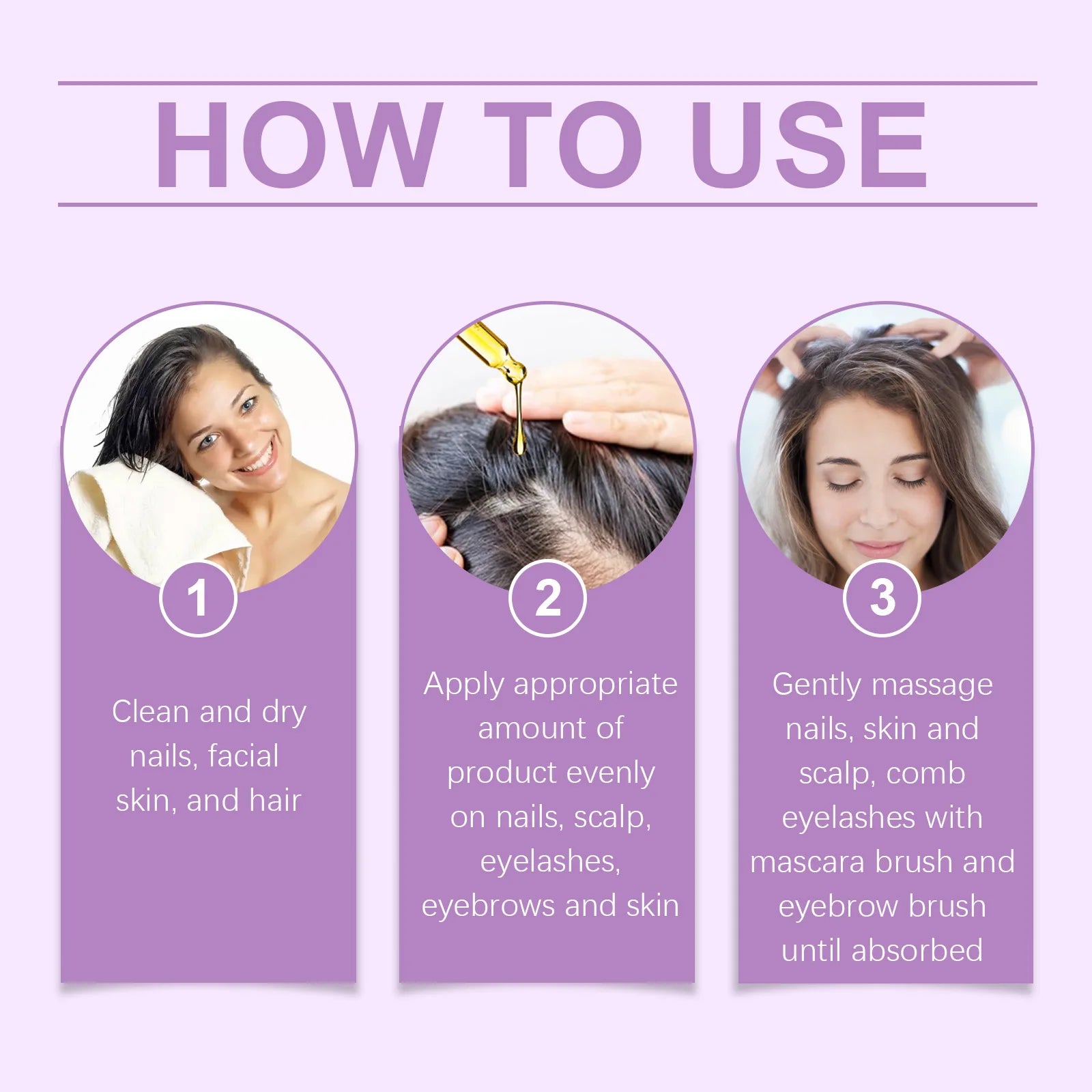 HOW TO USE

1

Clean and dry nails, facial skin, and hair

2

Apply appropriate amount of product evenly on nails, scalp, eyelashes, eyebrows and skin

3

Gently massage nails, skin and scalp, comb eyelashes with mascara brush and eyebrow brush until absorbed