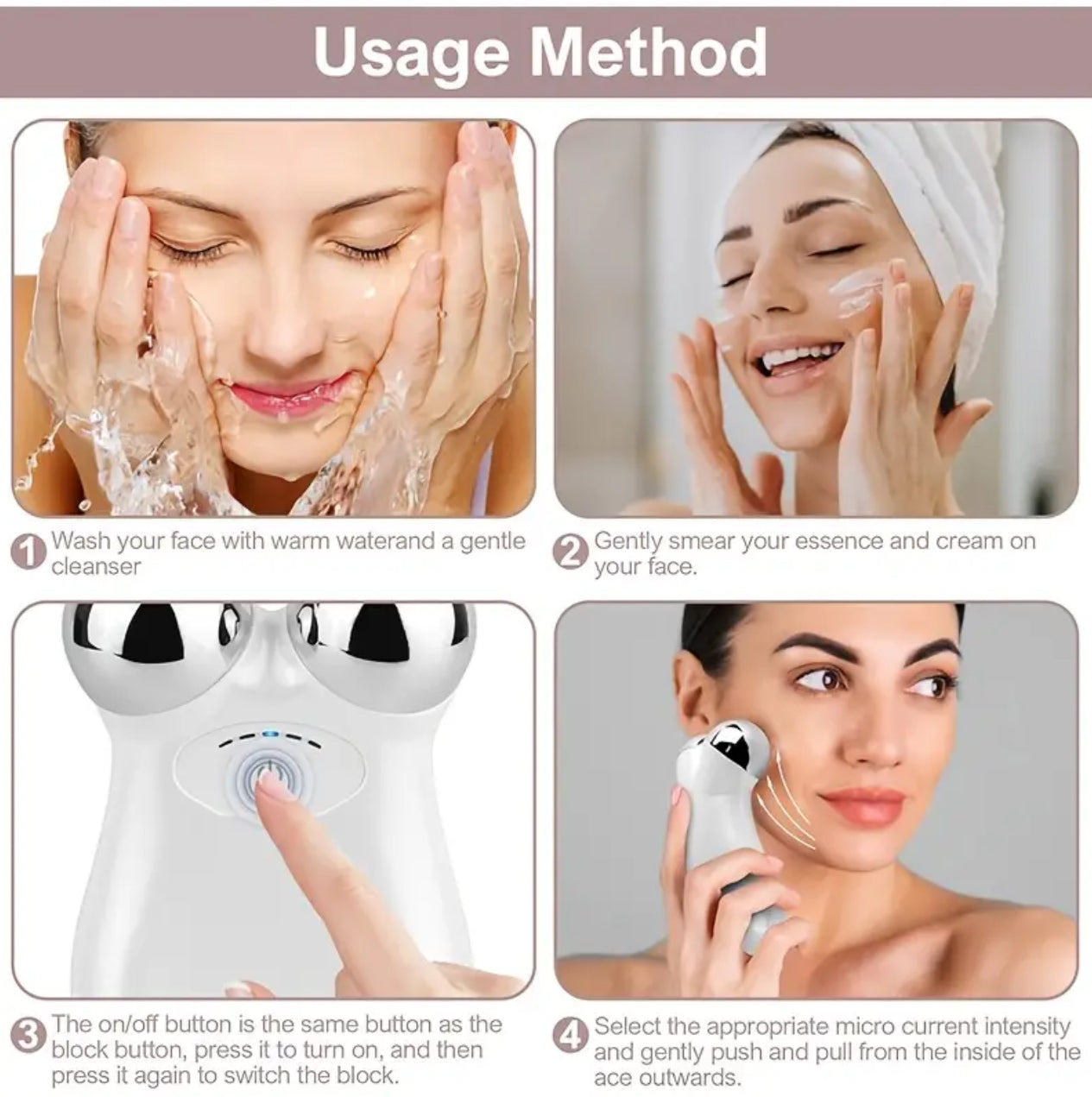 Usage Method

1 Wash your face with warm waterand a gentle cleanser

2 Gently smear your essence and cream on your face.

3 The on/off button is the same button as the block button, press it to turn on, and then press it again to switch the block.

4 Select the appropriate micro current intensity and gently push and pull from the inside of the ace outwards.